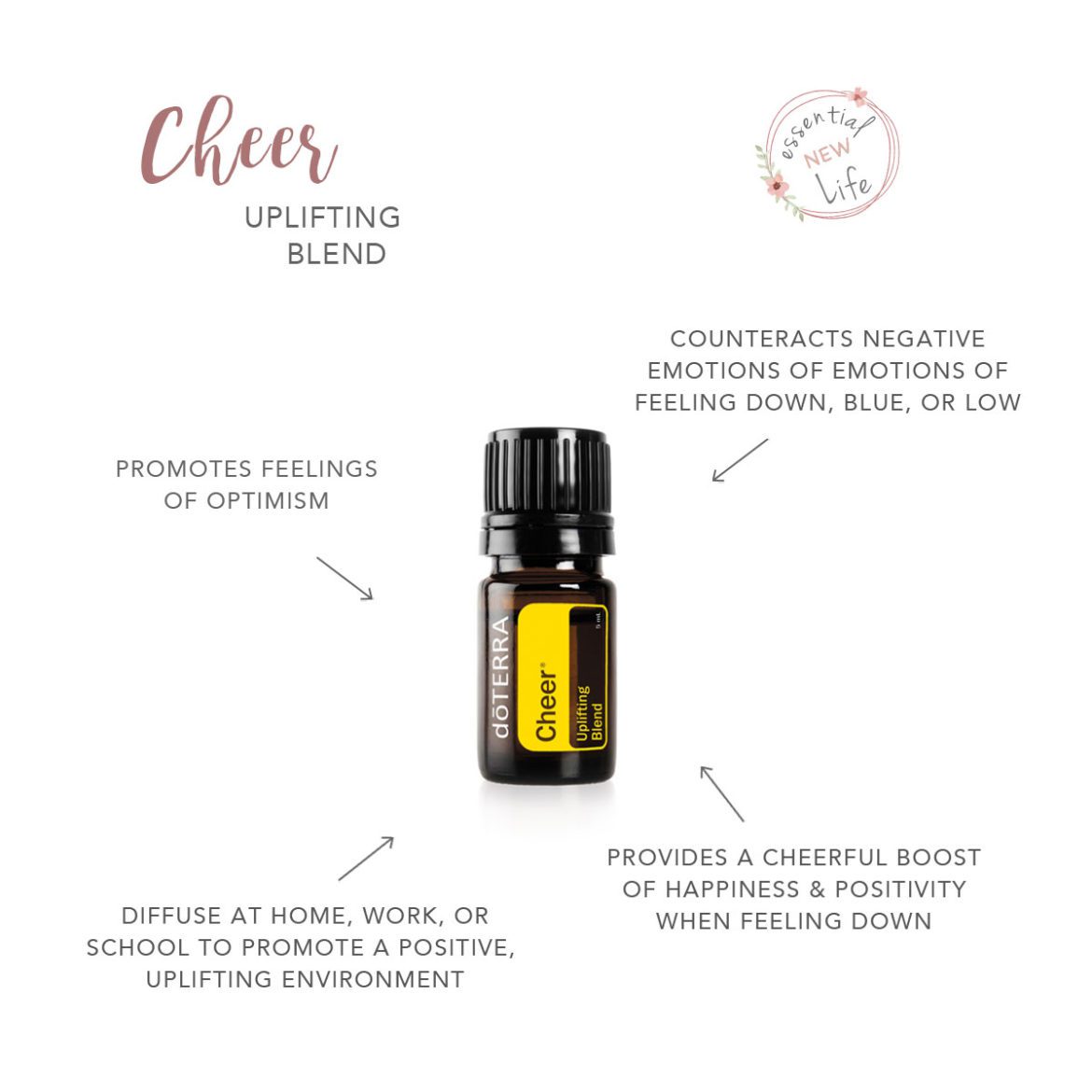 Cheer
UPLIFTING BLEND

essential NEW Life

COUNTERACTS NEGATIVE EMOTIONS OF EMOTIONS OF FEELING DOWN, BLUE, OR LOW

PROMOTES FEELINGS OF OPTIMISM

dōTERRA
Cheer®
Uplifting Blend
5 mL

PROVIDES A CHEERFUL BOOST OF HAPPINESS & POSITIVITY WHEN FEELING DOWN

DIFFUSE AT HOME, WORK, OR SCHOOL TO PROMOTE A POSITIVE, UPLIFTING ENVIRONMENT